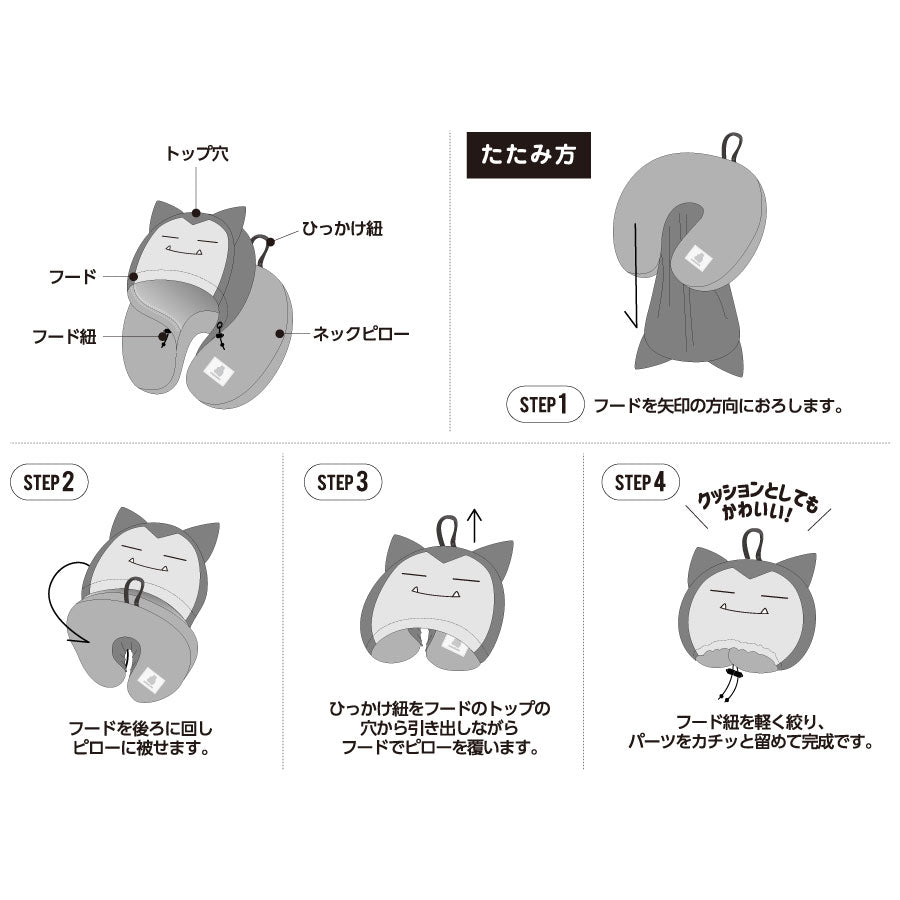 トップ穴

ひっかけ紐

フード

フード紐

ネックピロー

たたみ方

STEP 1 フードを矢印の方向におろします。

STEP 2

フードを後ろに回し
ピローに被せます。

STEP 3

ひっかけ紐をフードのトップの
穴から引き出しながら
フードでピローを覆います。

STEP 4

クッションとしても
かわいい!

フード紐を軽く絞り、
パーツをカチッと留めて完成です。